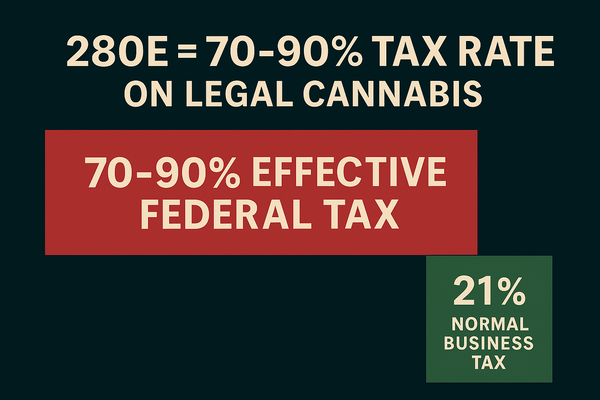 280E = 70-90% TAX RATE ON LEGAL CANNABIS

70-90% EFFECTIVE FEDERAL TAX

21%
NORMAL BUSINESS TAX